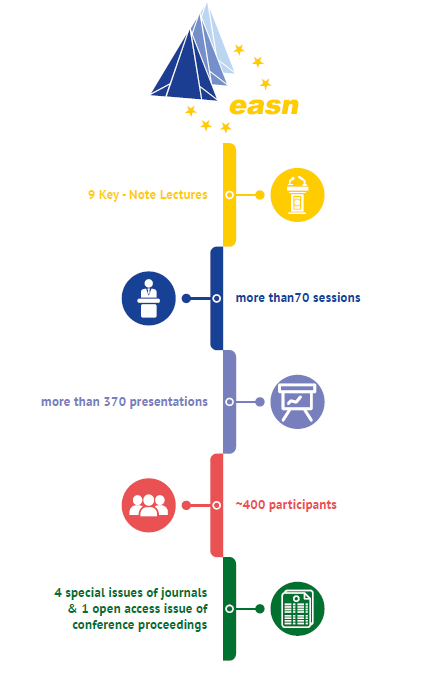 easn

9 Key - Note Lectures

more than70 sessions

more than 370 presentations

~400 participants

4 special issues of journals & 1 open access issue of conference proceedings