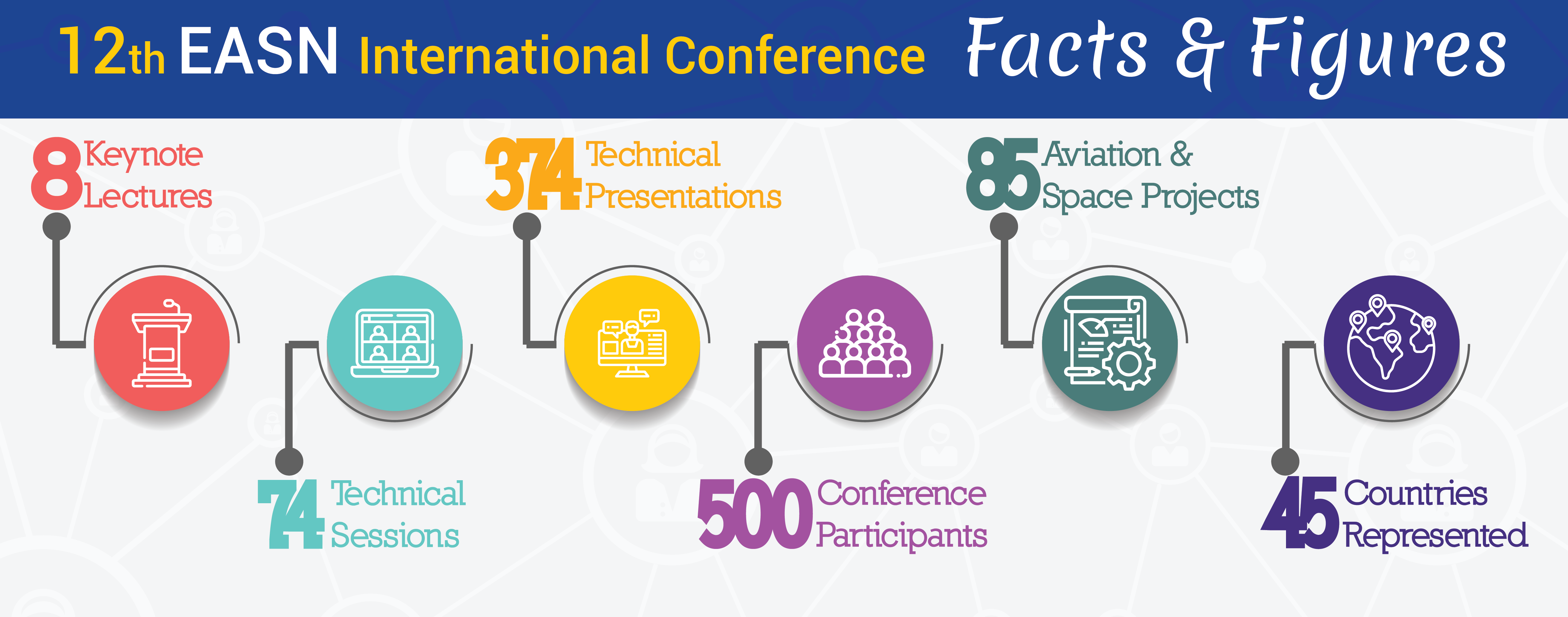 12th EASN International Conference Facts & Figures

8 Keynote Lectures

374 Technical Presentations

85 Aviation & Space Projects

74 Technical Sessions

500 Conference Participants

45 Countries Represented